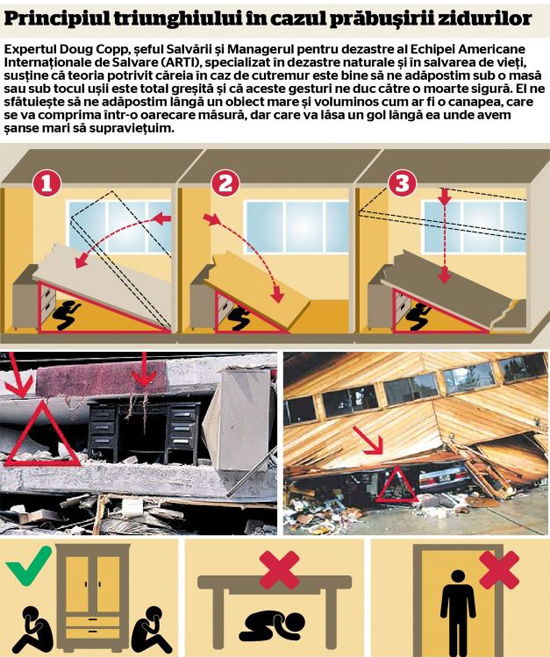 Principiul triunghiului în cazul prăbușirii zidurilor

Expertul Doug Copp, șeful Salvării și Managerul pentru dezastre al Echipei Americane Internaționale de Salvare (ARTI), specializat în dezastre naturale și în salvarea de vieți, susține că teoria potrivit căreia în caz de cutremur este bine să ne adăpostim sub o masă sau sub tocul ușii este total greșită și că aceste gesturi ne duc către o moarte sigură. El ne sfătuiește să ne adăpostim lângă un obiect mare și voluminos cum ar fi o canapea, care se va comprima într-o oarecare măsură, dar care va lăsa un gol lângă ea unde avem șanse mari să supraviețuim.

1

2

3